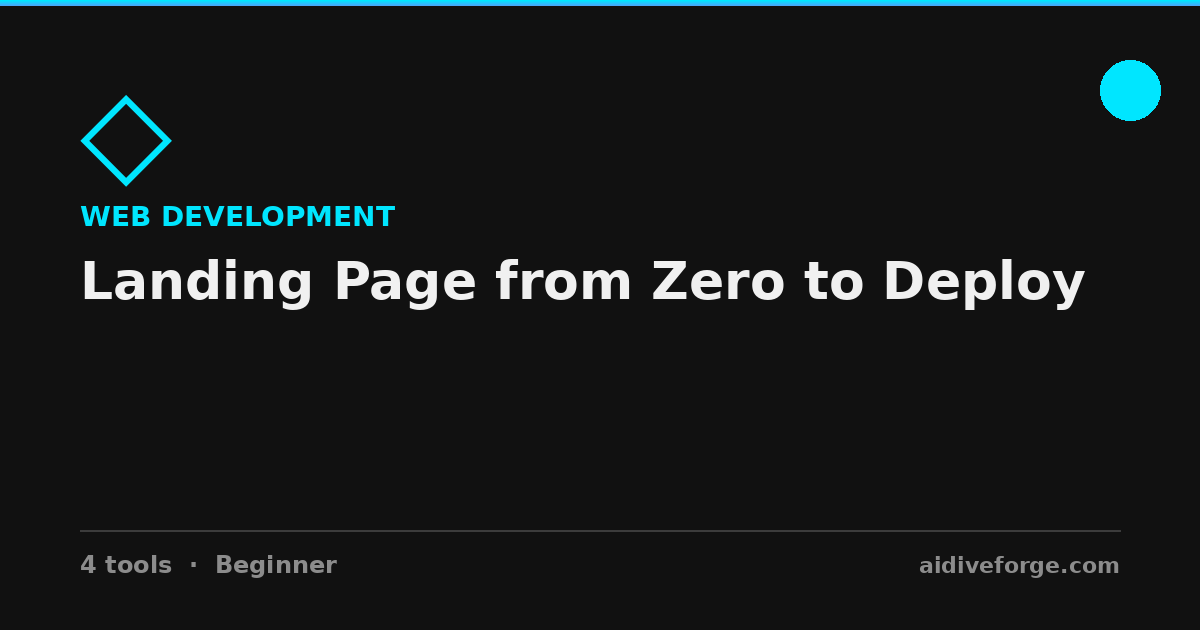 WEB DEVELOPMENT

Landing Page from Zero to Deploy

4 tools · Beginner

aidiveforge.com